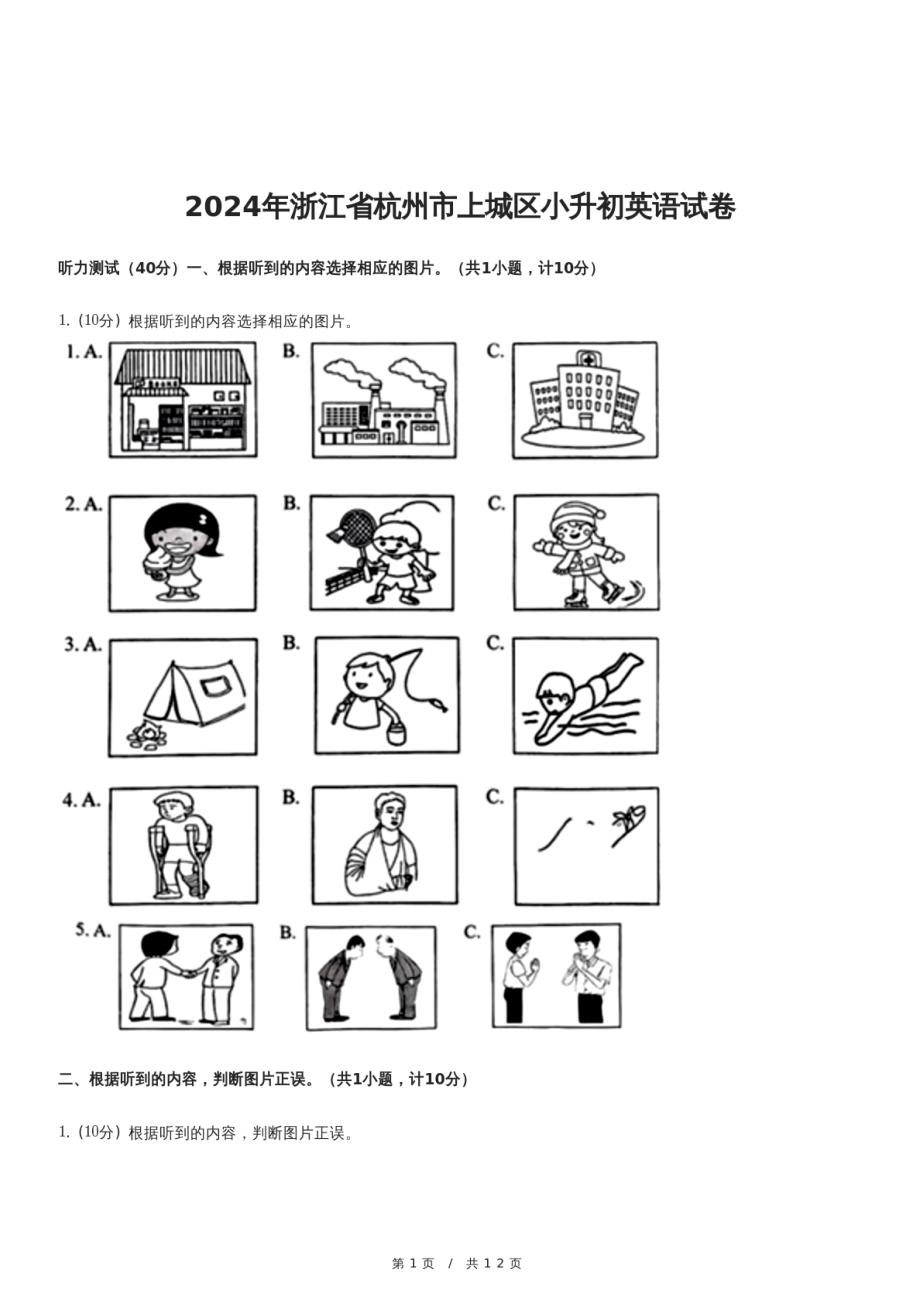 2024年浙江省杭州市上城区小升初英语试卷

听力测试（40分）一、根据听到的内容选择相应的图片。（共1小题，计10分）

1.（10分）根据听到的内容选择相应的图片。

1. A. B. C.

2. A. B. C.

3. A. B. C.

4. A. B. C.

5. A. B. C.

二、根据听到的内容，判断图片正误。（共1小题，计10分）

1.（10分）根据听到的内容，判断图片正误。

第 1 页 / 共 12 页